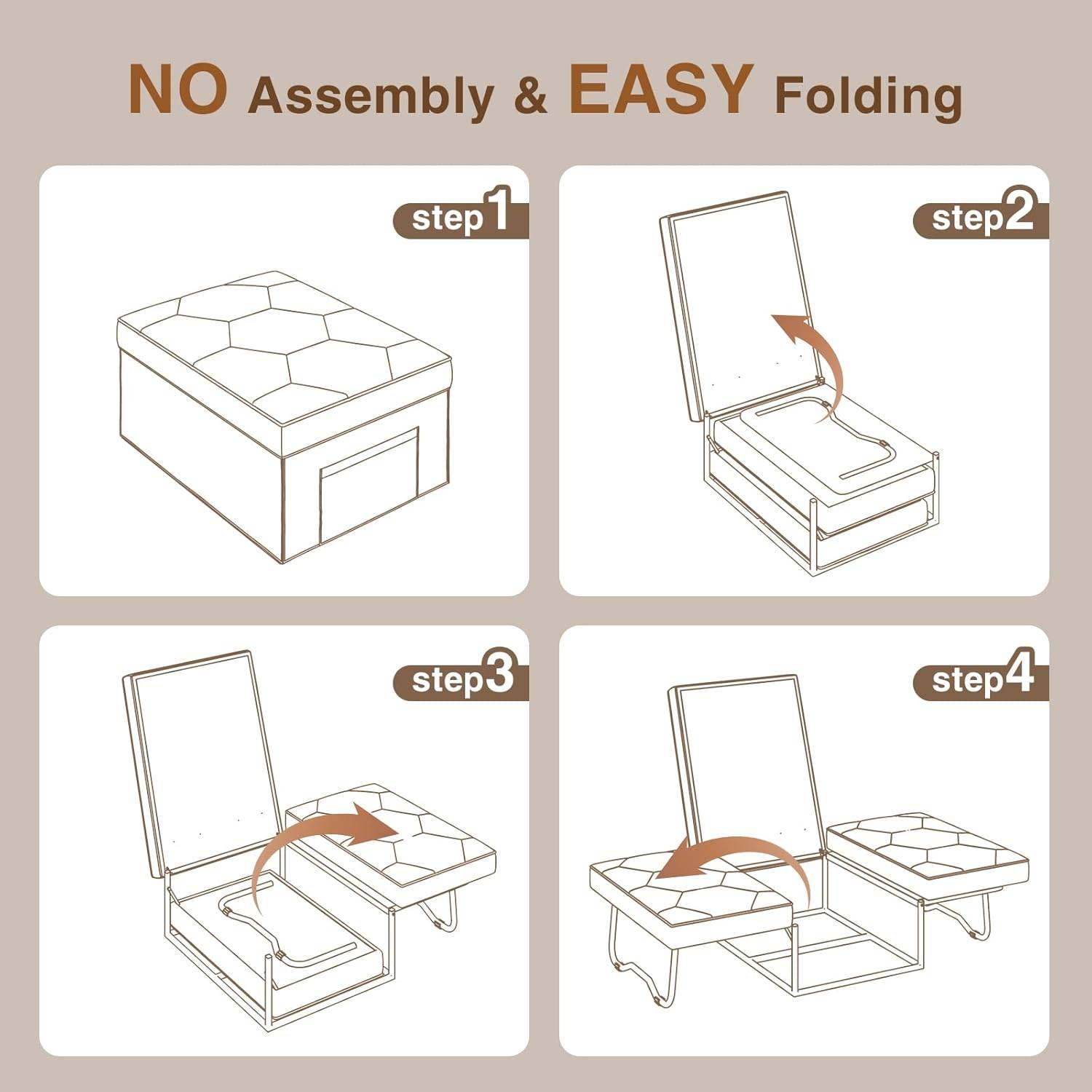 NO Assembly & EASY Folding

step1

step2

step3

step4